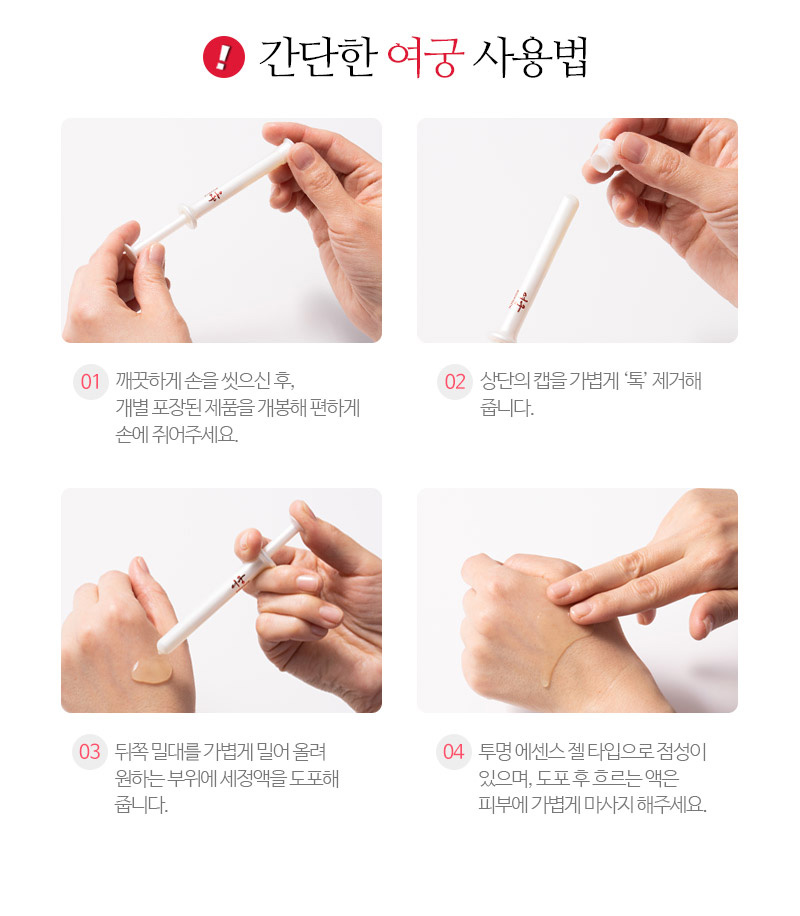 ! 간단한 여궁 사용법

01 깨끗하게 손을 씻으신 후, 개별 포장된 제품을 개봉해 편하게 손에 쥐어주세요.

02 상단의 캡을 가볍게 '톡' 제거해 줍니다.

03 뒤쪽 밀대를 가볍게 밀어 올려 원하는 부위에 세정액을 도포해 줍니다.

04 투명 에센스 젤 타입으로 점성이 있으며, 도포 후 흐르는 액은 피부에 가볍게 마사지 해주세요.